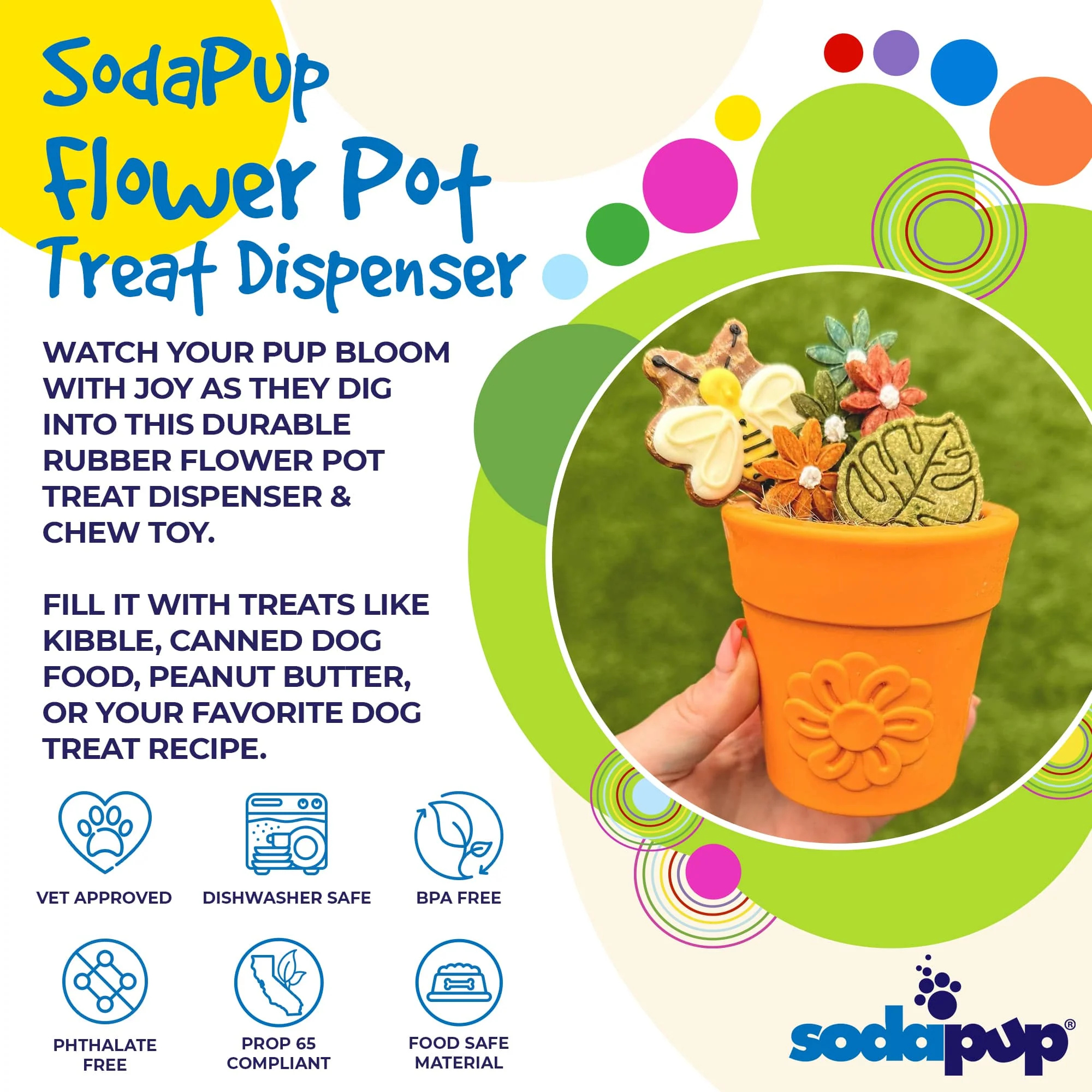 SodaPup Flower Pot Treat Dispenser

WATCH YOUR PUP BLOOM WITH JOY AS THEY DIG INTO THIS DURABLE RUBBER FLOWER POT TREAT DISPENSER & CHEW TOY.

FILL IT WITH TREATS LIKE KIBBLE, CANNED DOG FOOD, PEANUT BUTTER, OR YOUR FAVORITE DOG TREAT RECIPE.

VET APPROVED

DISHWASHER SAFE

BPA FREE

PHTHALATE FREE

PROP 65 COMPLIANT

FOOD SAFE MATERIAL

sodapup®